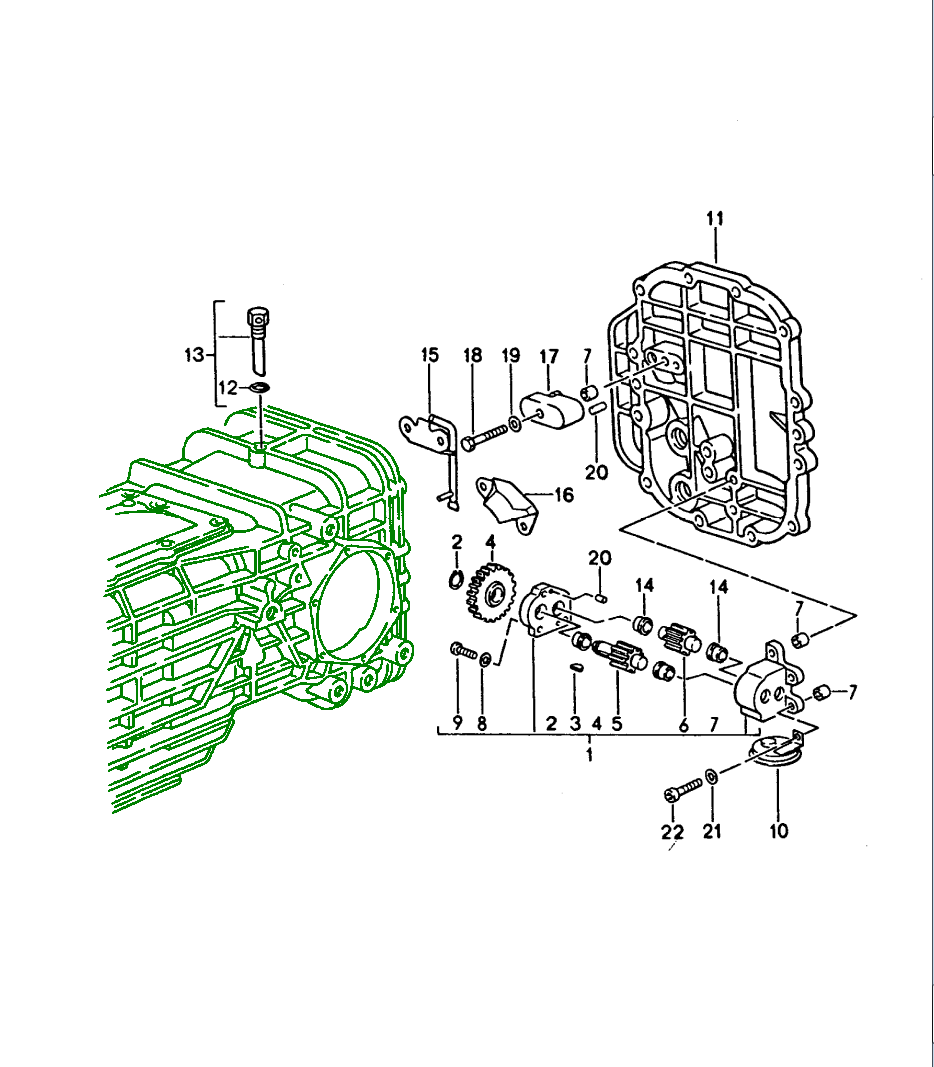 11
13
12
15
18
19
17
7
20
16
2
4
20
14
14
7
7
9
8
2
3
4
5
6
7
1
22
21
10